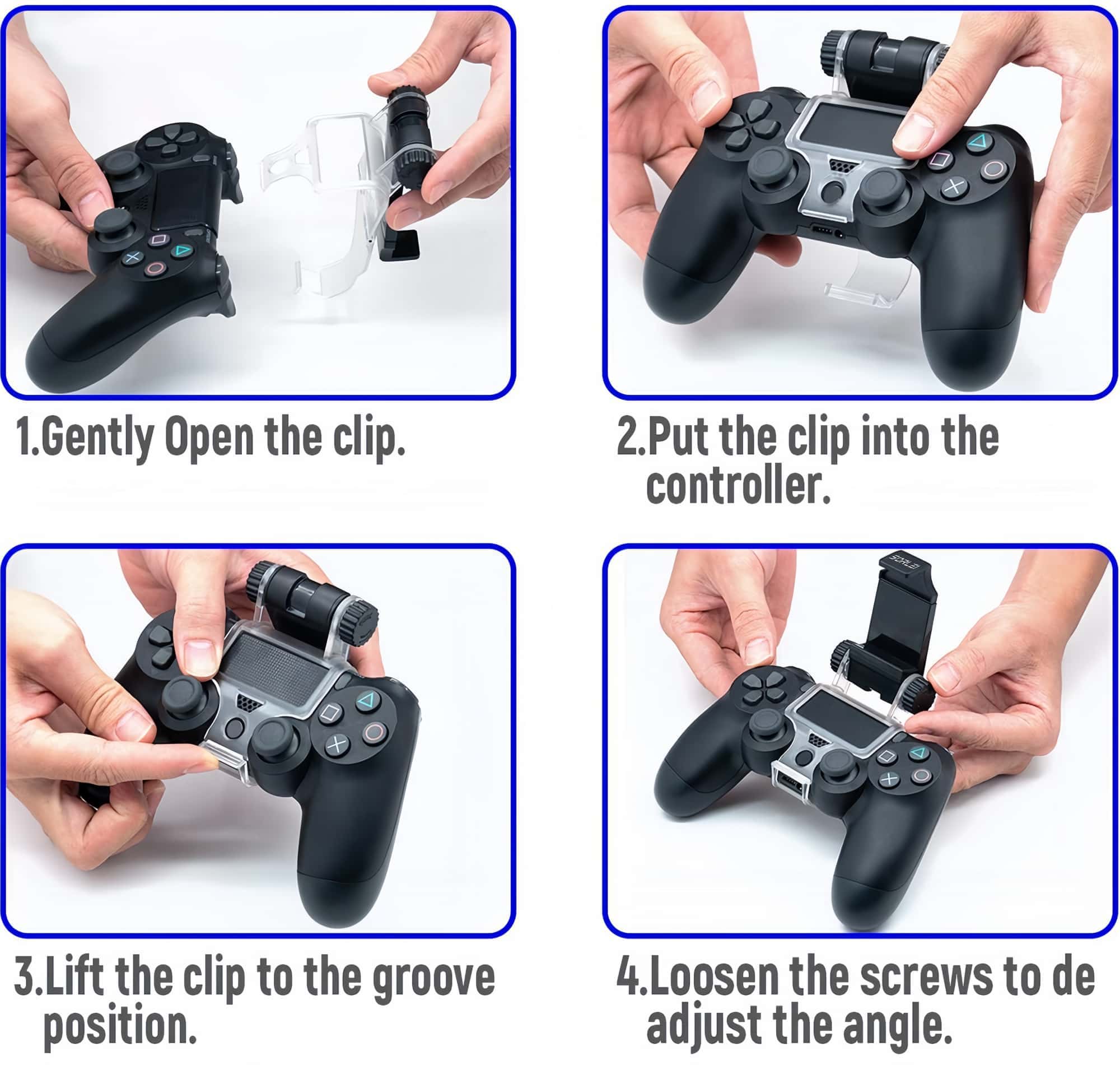 1.Gently Open the clip.

2.Put the clip into the controller.

3.Lift the clip to the groove position.

4.Loosen the screws to de adjust the angle.