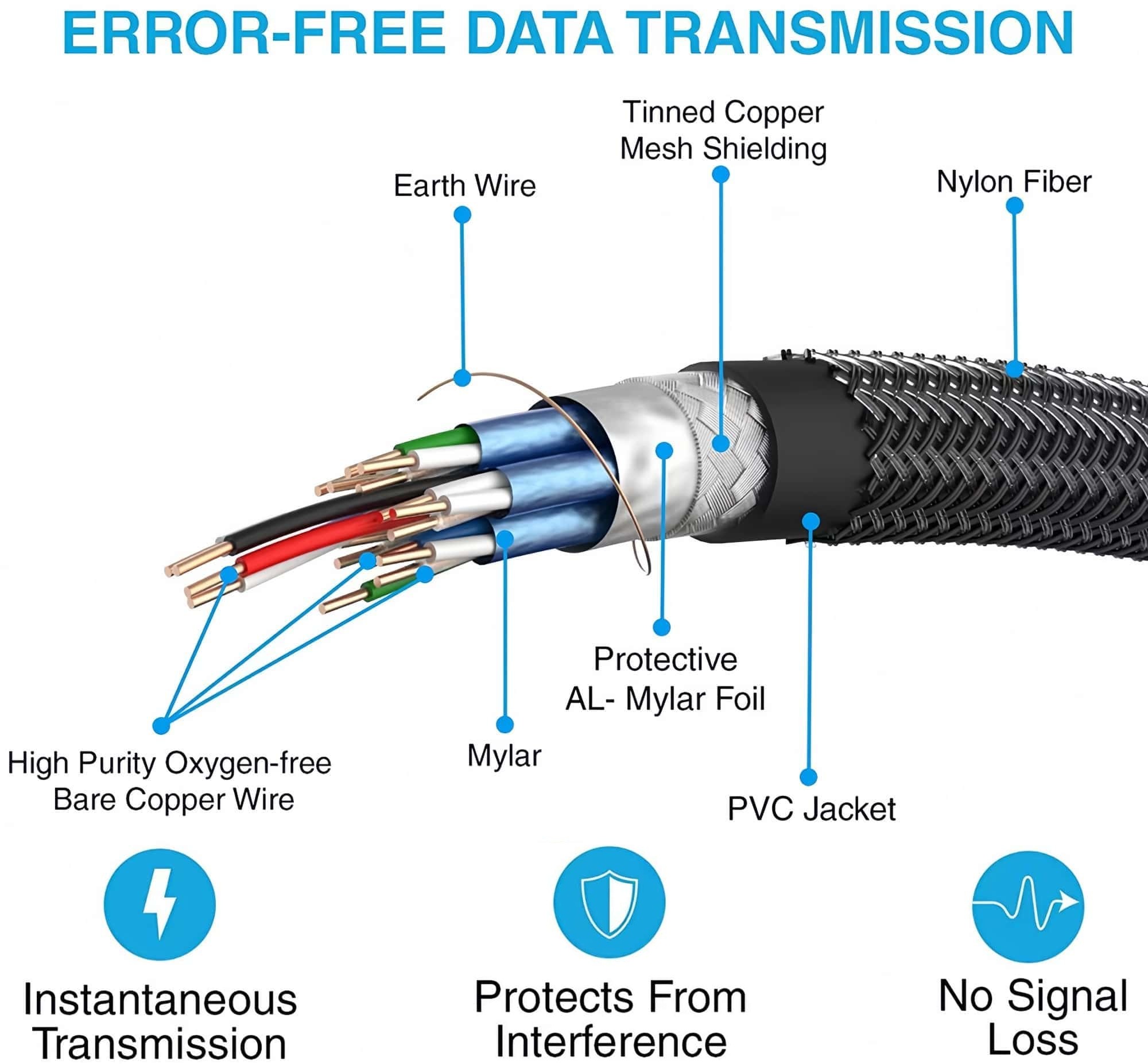 ERROR-FREE DATA TRANSMISSION

Tinned Copper Mesh Shielding

Earth Wire

Nylon Fiber

Protective AL- Mylar Foil

High Purity Oxygen-free Bare Copper Wire

Mylar

PVC Jacket

Instantaneous Transmission

Protects From Interference

No Signal Loss